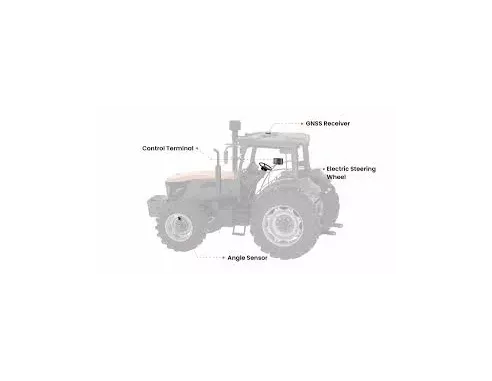 GNSS Receiver

Control Terminal

Electric Steering Wheel

Angle Sensor